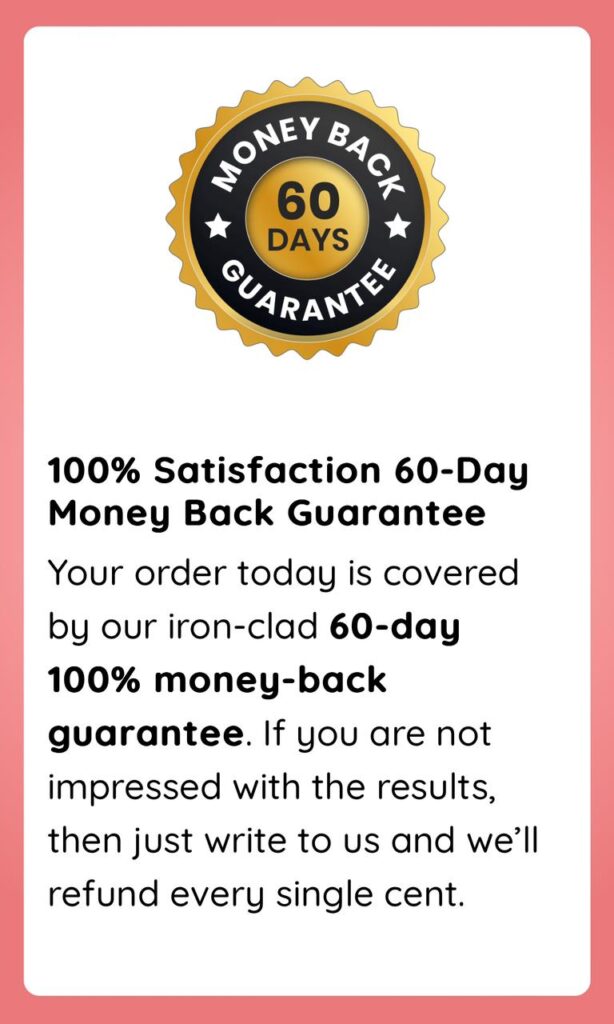 MONEY BACK
60
DAYS
GUARANTEE

100% Satisfaction 60-Day Money Back Guarantee

Your order today is covered by our iron-clad 60-day 100% money-back guarantee. If you are not impressed with the results, then just write to us and we'll refund every single cent.